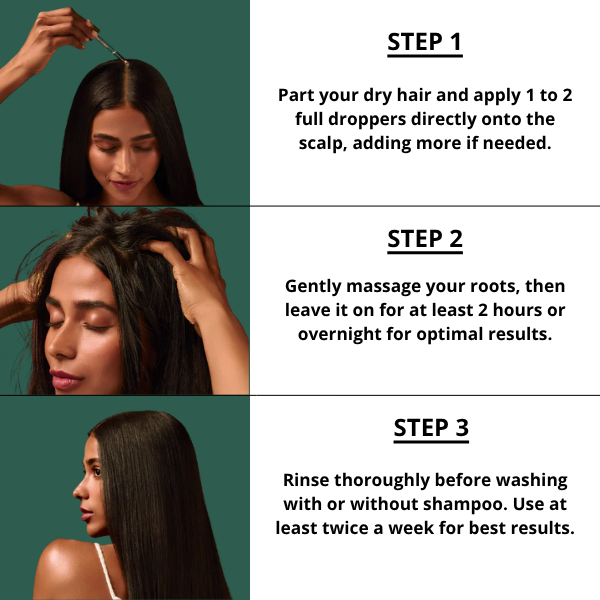 STEP 1

Part your dry hair and apply 1 to 2 full droppers directly onto the scalp, adding more if needed.

STEP 2

Gently massage your roots, then leave it on for at least 2 hours or overnight for optimal results.

STEP 3

Rinse thoroughly before washing with or without shampoo. Use at least twice a week for best results.